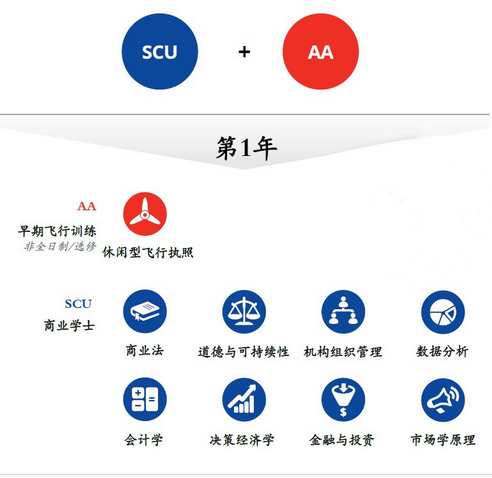 SCU + AA

第1年

AA
早期飞行训练
非全日制/选修

休闲型飞行执照

SCU
商业学士

商业法

道德与可持续性

机构组织管理

数据分析

会计学

决策经济学

金融与投资

市场学原理